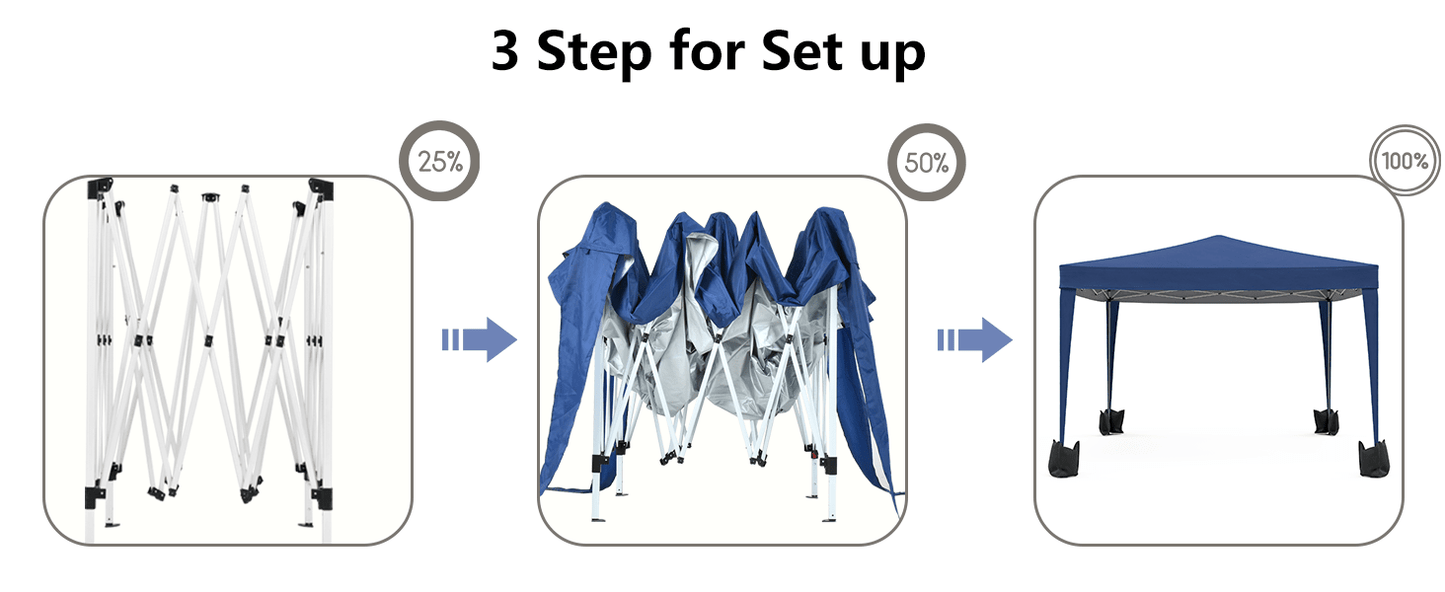 3 Step for Set up

25%

50%

100%